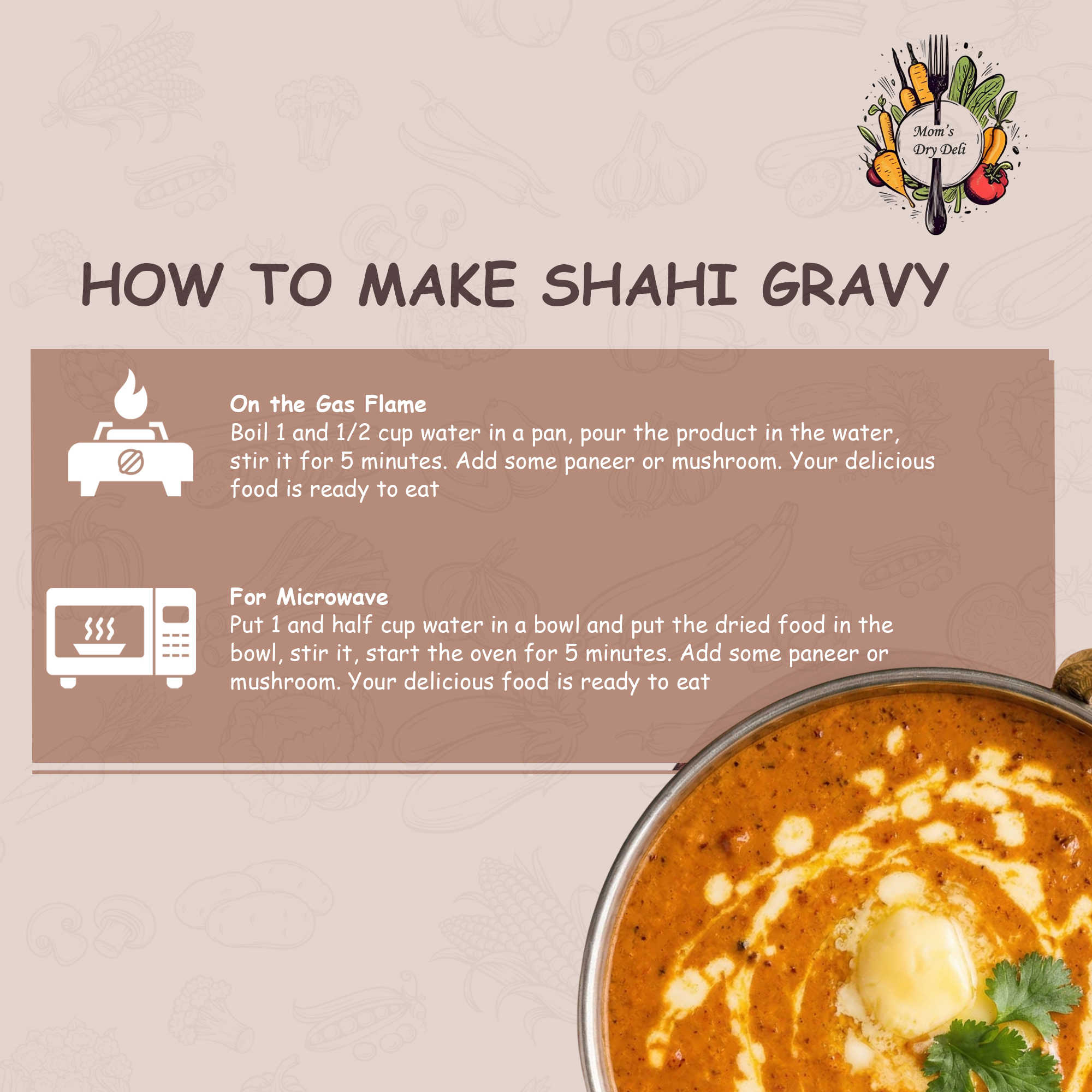 Mom's Dry Deli

HOW TO MAKE SHAHI GRAVY

On the Gas Flame
Boil 1 and 1/2 cup water in a pan, pour the product in the water, stir it for 5 minutes. Add some paneer or mushroom. Your delicious food is ready to eat

For Microwave
Put 1 and half cup water in a bowl and put the dried food in the bowl, stir it, start the oven for 5 minutes. Add some paneer or mushroom. Your delicious food is ready to eat