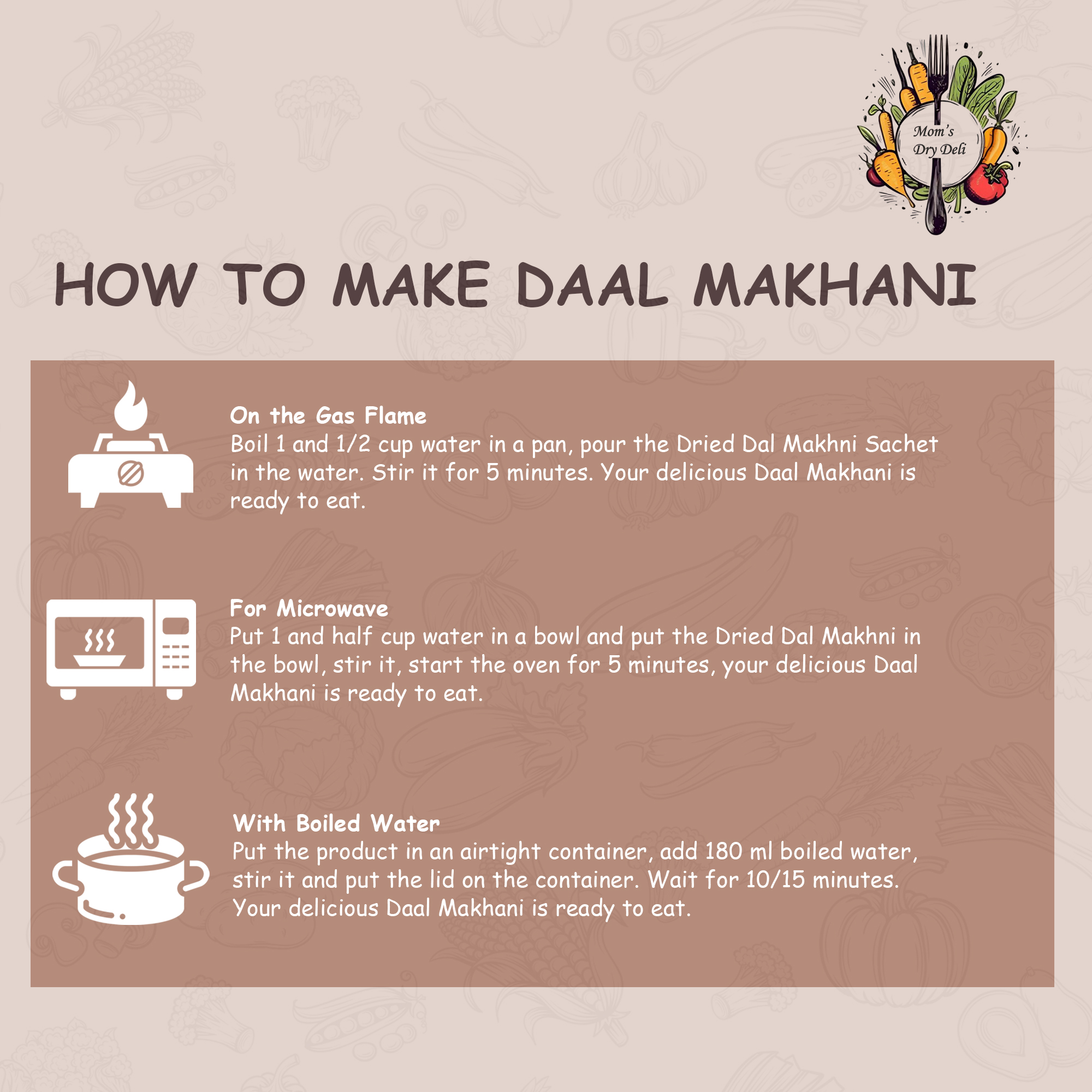 Mom's Dry Deli

HOW TO MAKE DAAL MAKHANI

On the Gas Flame
Boil 1 and 1/2 cup water in a pan, pour the Dried Dal Makhni Sachet in the water. Stir it for 5 minutes. Your delicious Daal Makhani is ready to eat.

For Microwave
Put 1 and half cup water in a bowl and put the Dried Dal Makhni in the bowl, stir it, start the oven for 5 minutes, your delicious Daal Makhani is ready to eat.

With Boiled Water
Put the product in an airtight container, add 180 ml boiled water, stir it and put the lid on the container. Wait for 10/15 minutes. Your delicious Daal Makhani is ready to eat.